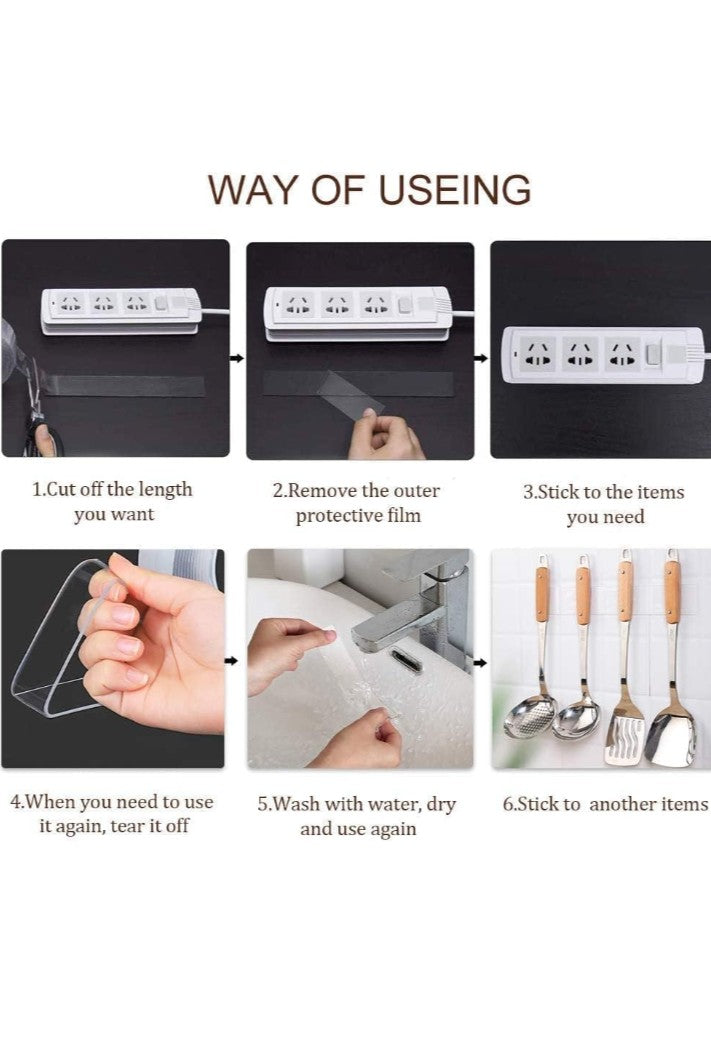 WAY OF USEING

1.Cut off the length you want

2.Remove the outer protective film

3.Stick to the items you need

4.When you need to use it again, tear it off

5.Wash with water, dry and use again

6.Stick to another items